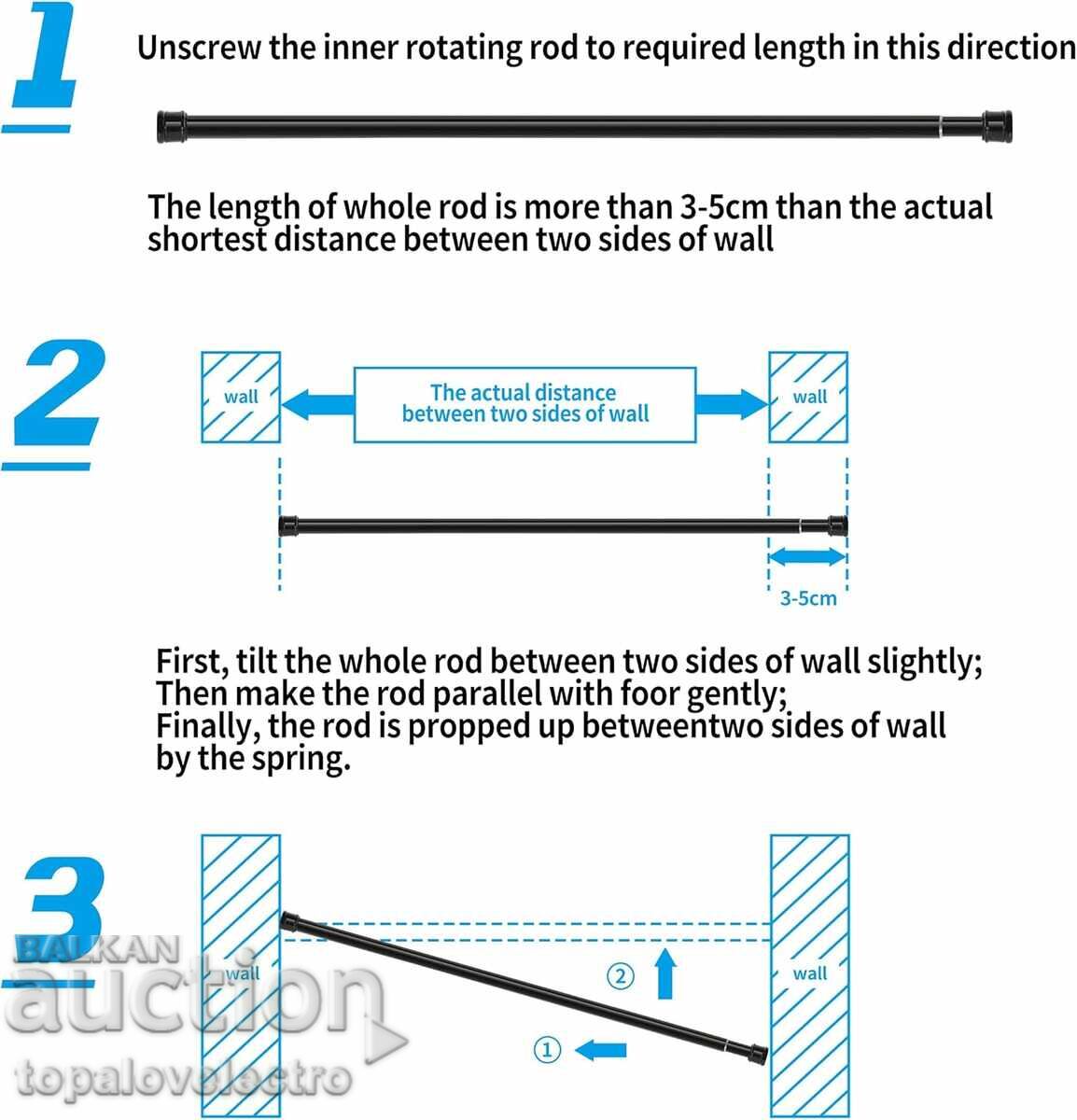 1

Unscrew the inner rotating rod to required length in this direction

The length of whole rod is more than 3-5cm than the actual shortest distance between two sides of wall

2

wall

The actual distance between two sides of wall

wall

3-5cm

First, tilt the whole rod between two sides of wall slightly;
Then make the rod parallel with foor gently;
Finally, the rod is propped up betweentwo sides of wall by the spring.

3

wall

② 

① 

wall

BALKAN auction
topalovelectro