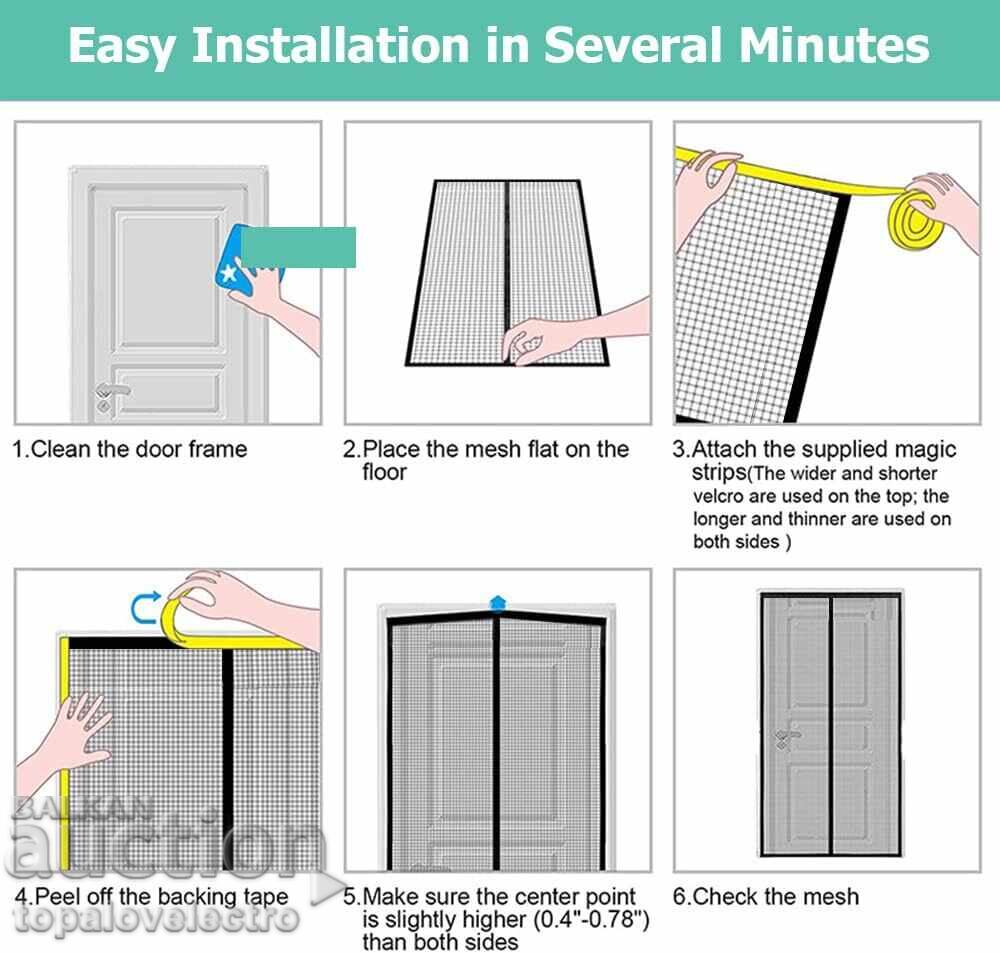 Easy Installation in Several Minutes

1.Clean the door frame

2.Place the mesh flat on the floor

3.Attach the supplied magic strips(The wider and shorter velcro are used on the top; the longer and thinner are used on both sides )

4.Peel off the backing tape

5.Make sure the center point is slightly higher (0.4"-0.78") than both sides

6.Check the mesh

BALKAN auction
topalovelectro