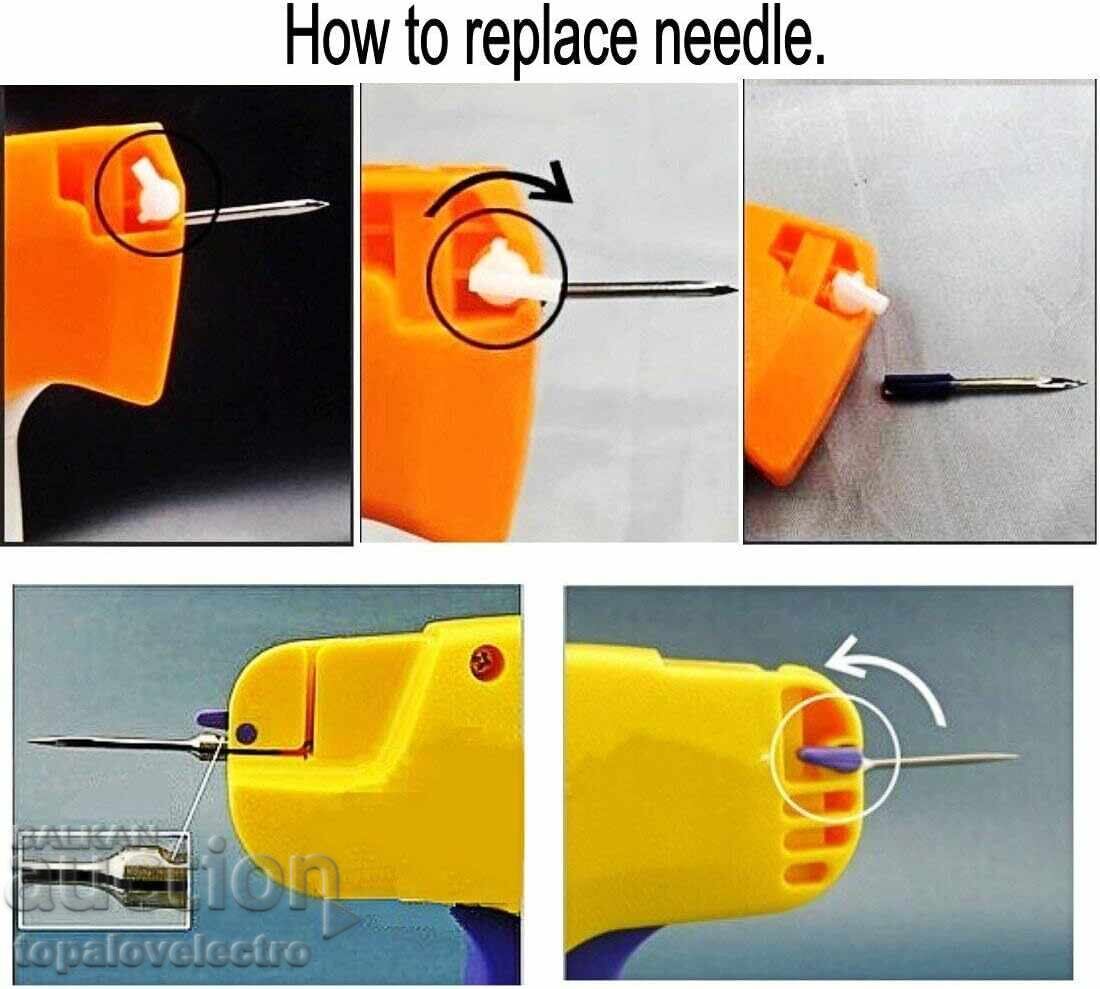 How to replace needle.

BALKAN auction topalovelectro