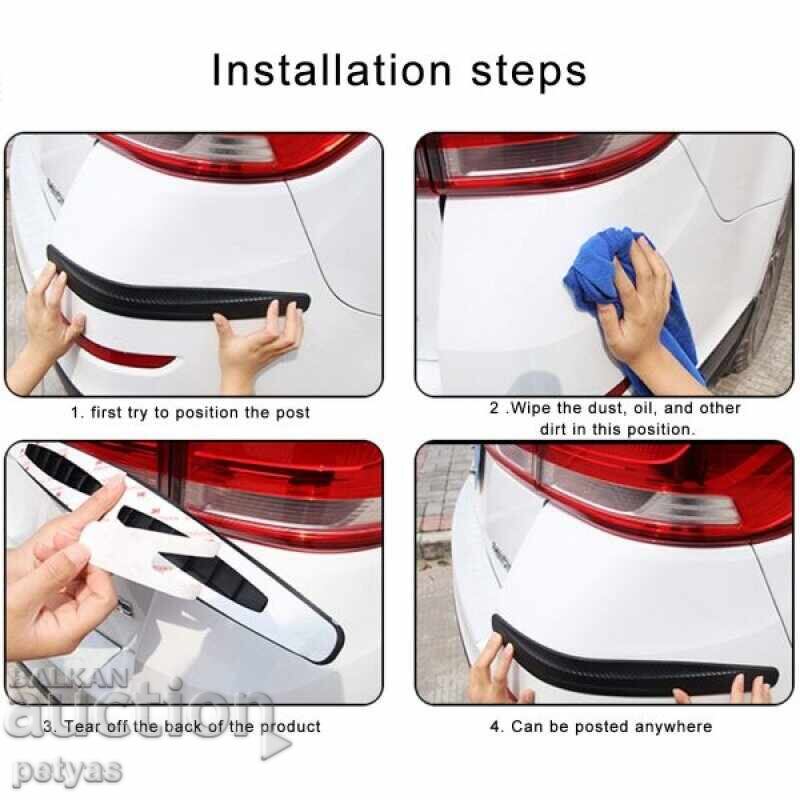 Installation steps

1. first try to position the post

2 .Wipe the dust, oil, and other dirt in this position.

3. Tear off the back of the product

4. Can be posted anywhere

BALKAN auction

patyas