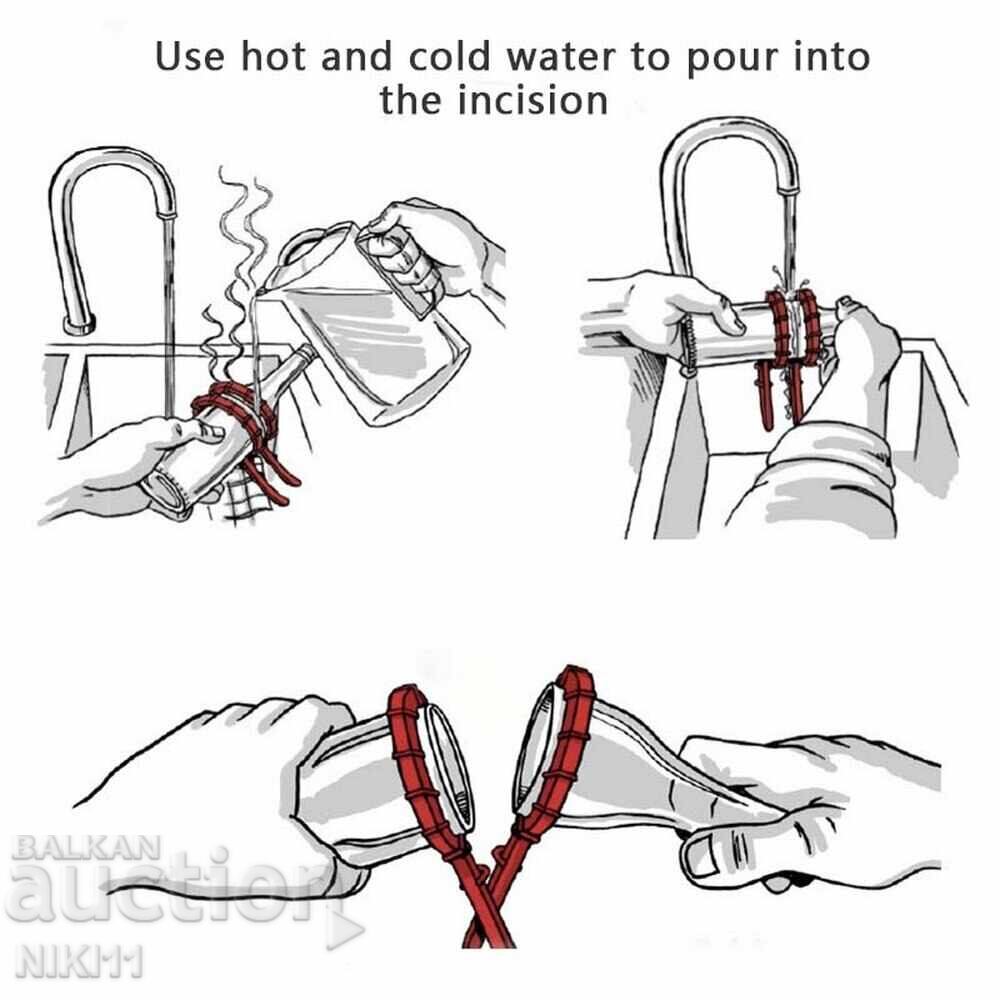 Use hot and cold water to pour into the incision

BALKAN
auction
NIKI11