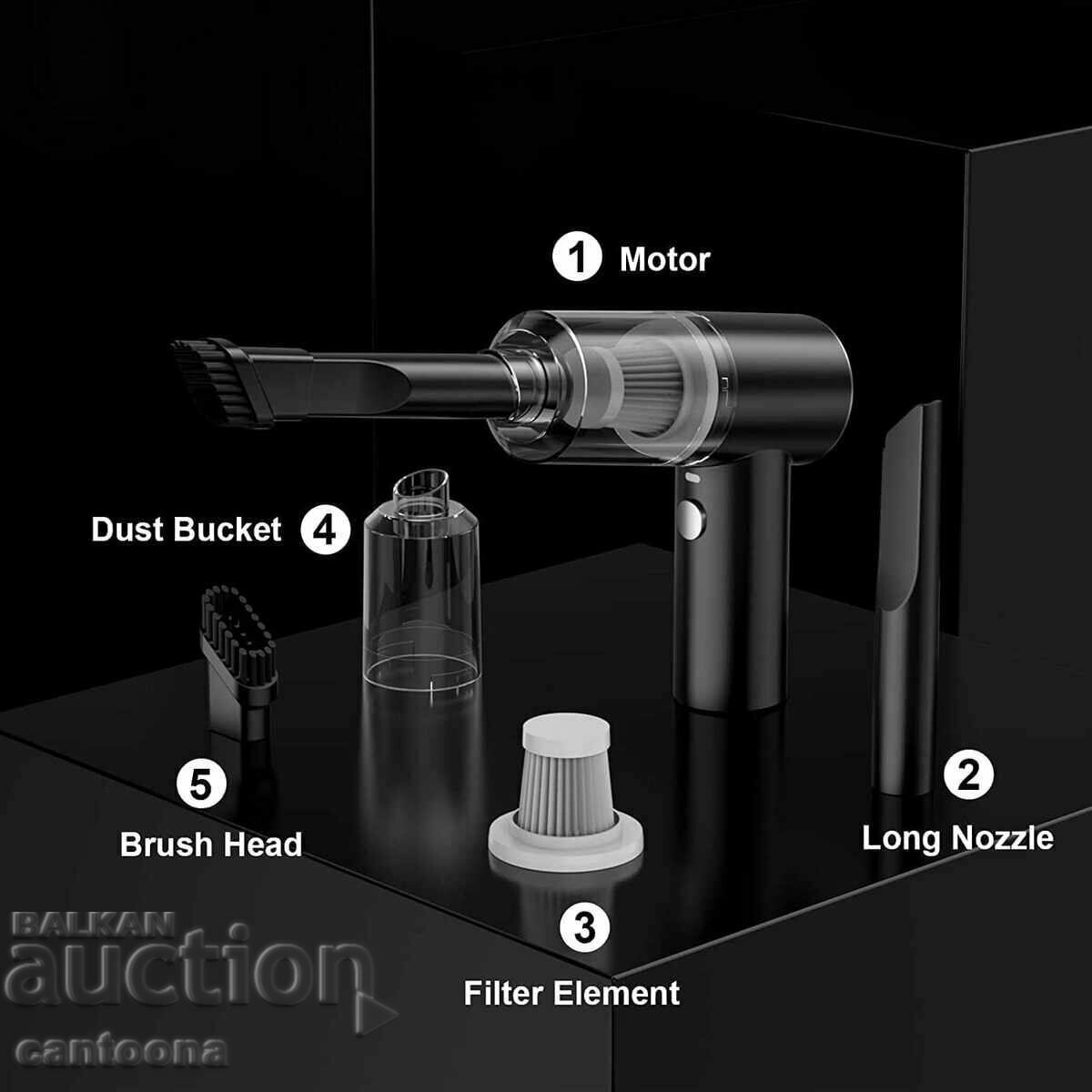 1 Motor

Dust Bucket 4

5

Brush Head

2

Long Nozzle

3

Filter Element

BALKAN
auction
cantoona