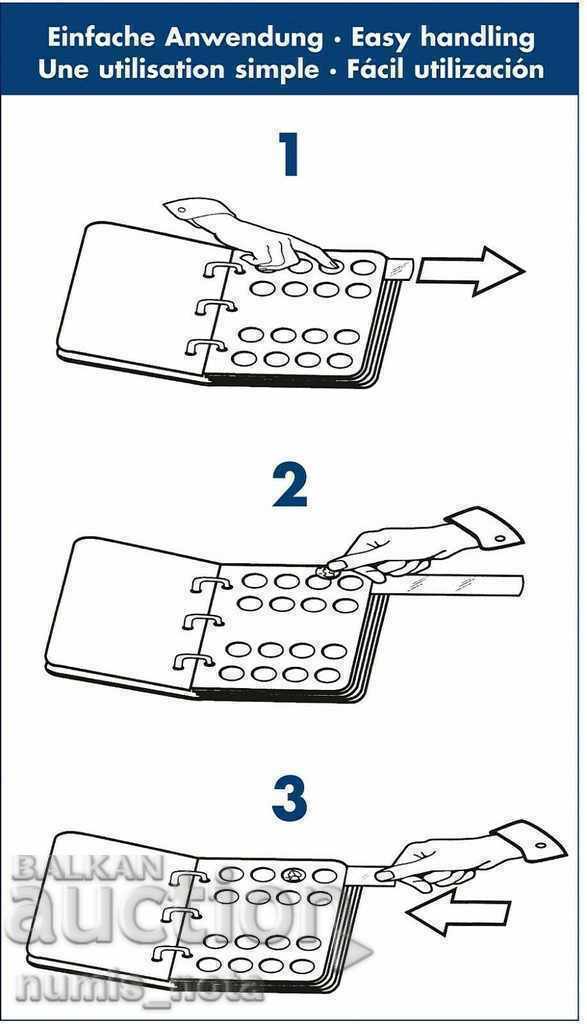 Einfache Anwendung · Easy handling
Une utilisation simple · Fácil utilización

1

2

3

BALKAN
auction
numis_nota