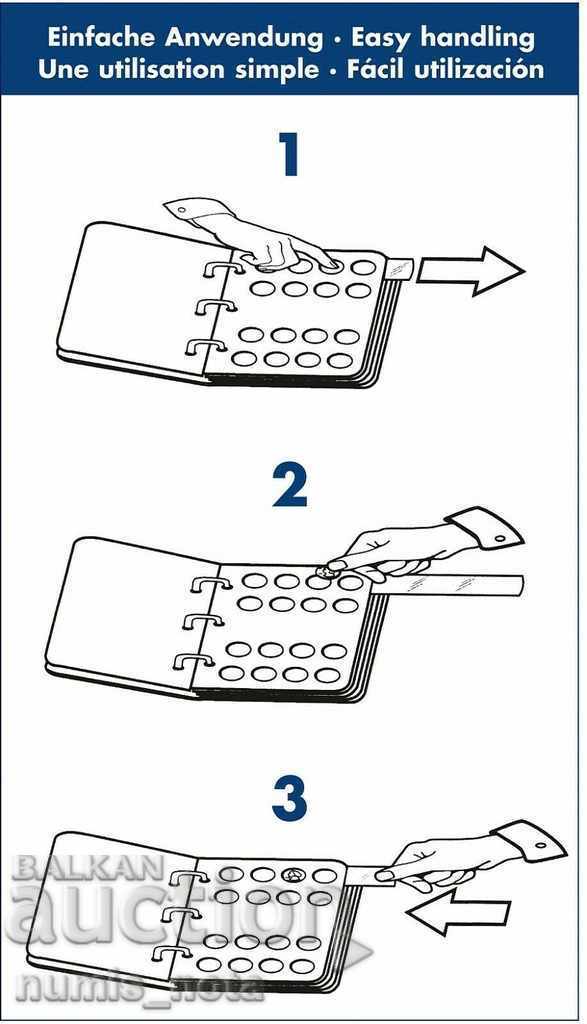 Einfache Anwendung · Easy handling
Une utilisation simple · Fácil utilización

1

2

3

BALKAN
auction
numis_nota