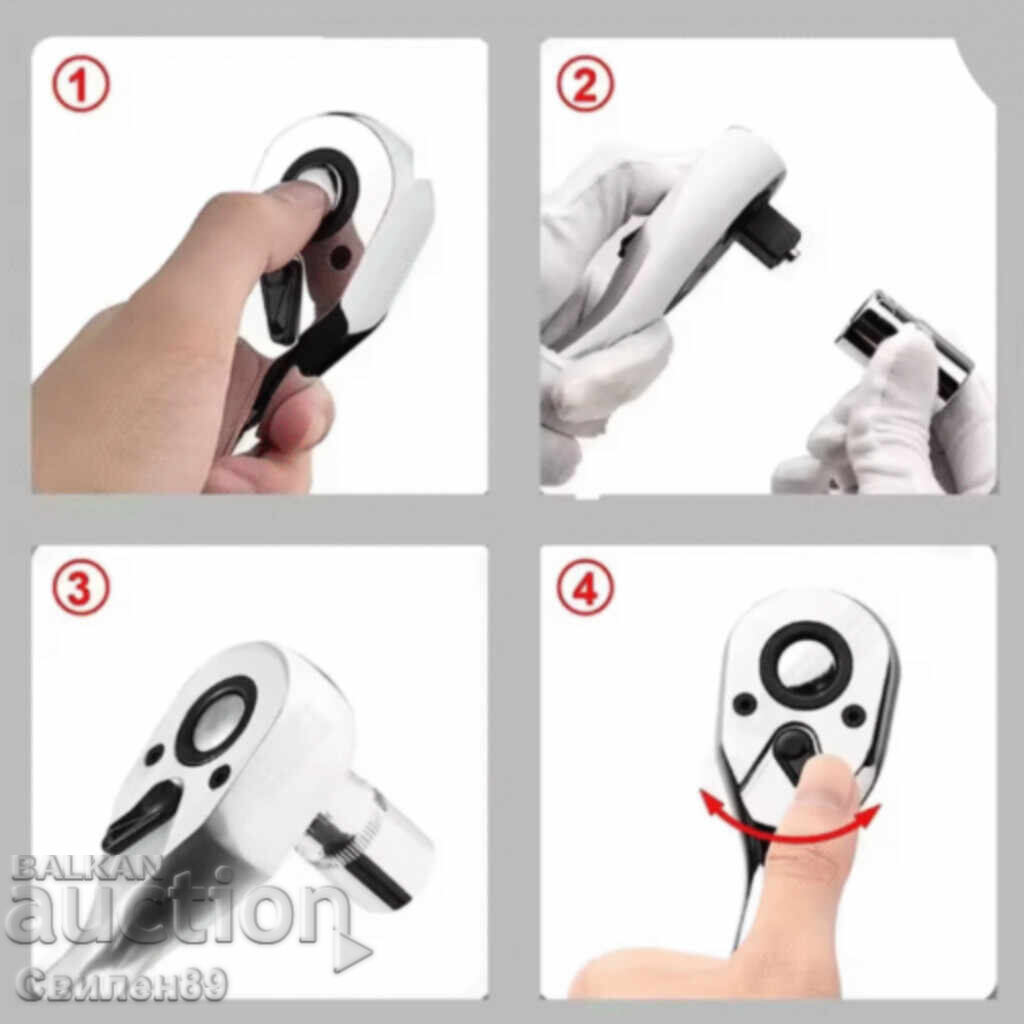 1

2

3

4

BALKAN auction

Свилен89