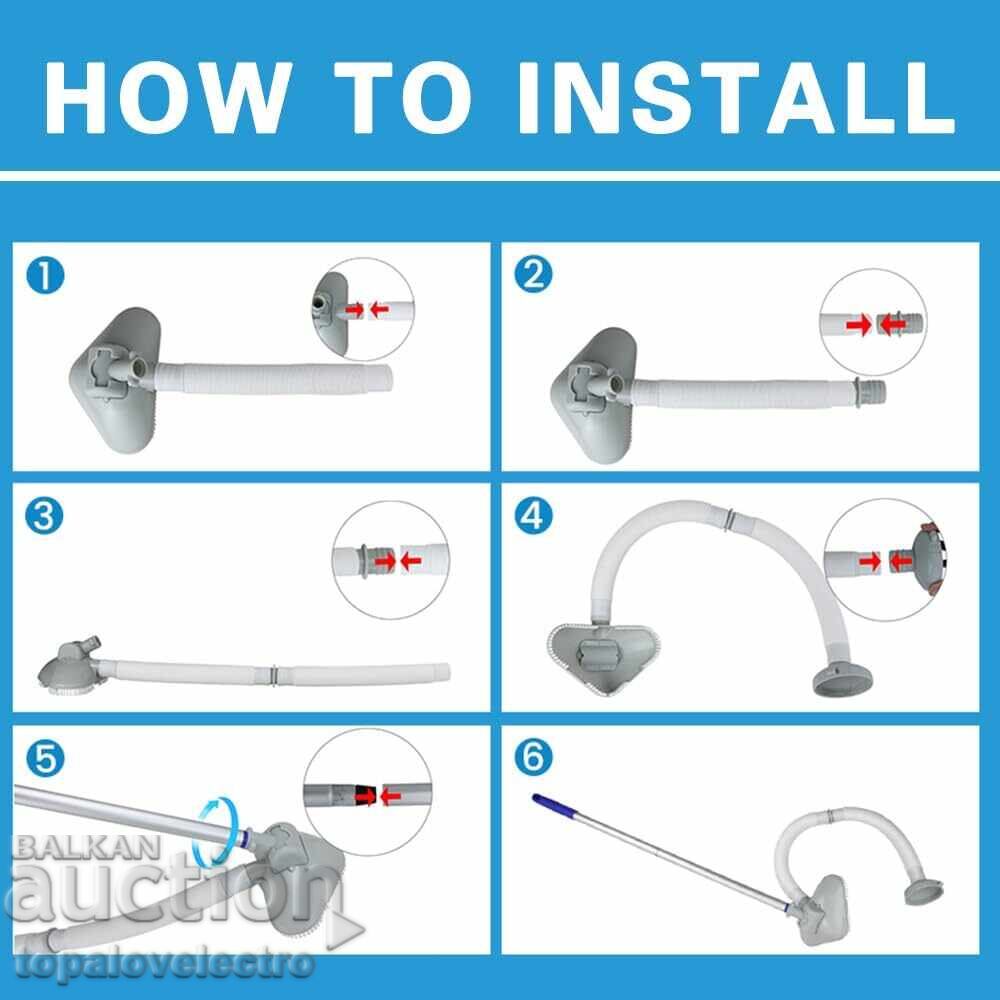 HOW TO INSTALL

1

2

3

4

5

6

BALKAN auction

topalovelectro