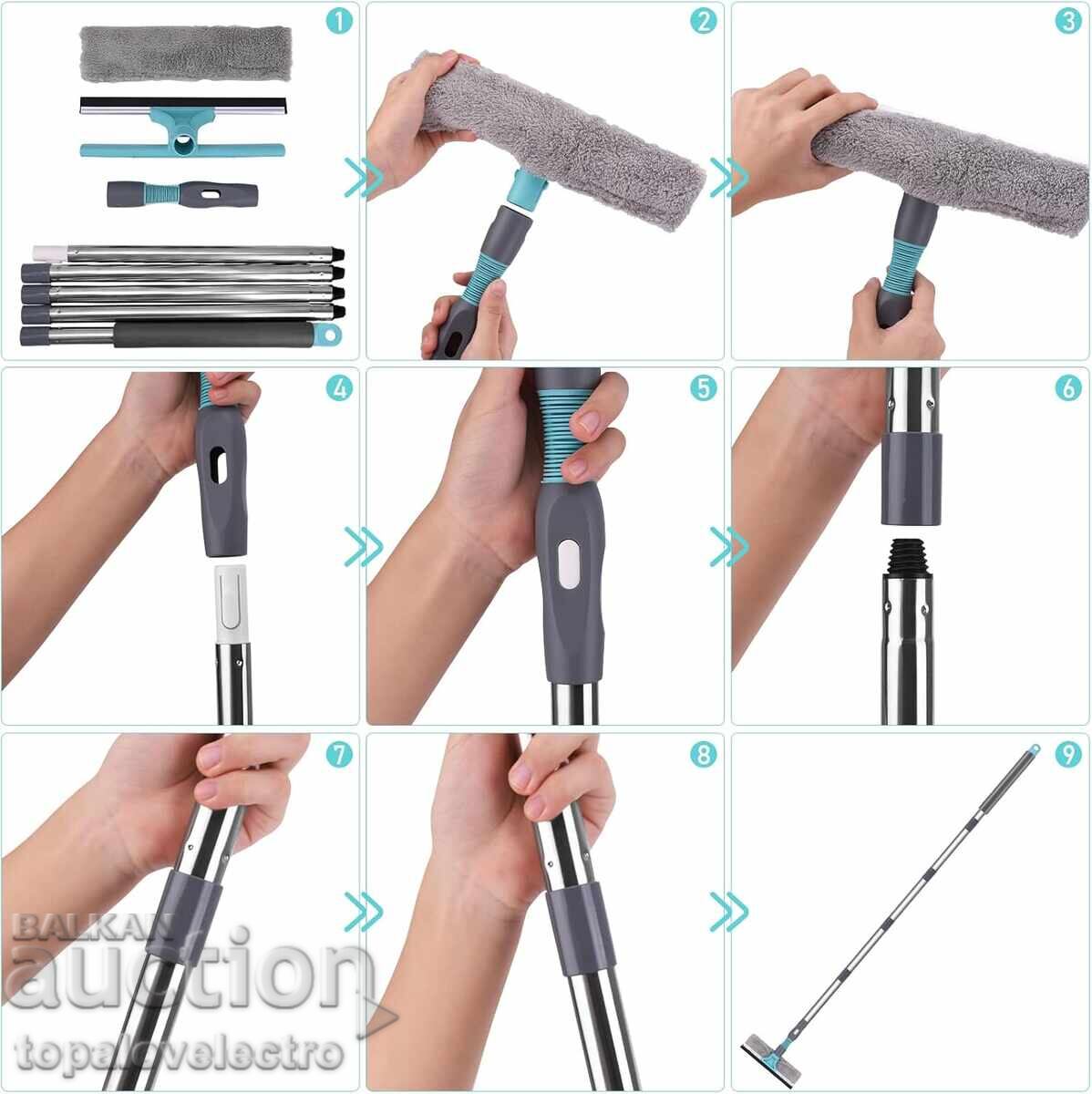 1

2

3

4

5

6

7

8

9

BALKAN
auction
topalovelectro