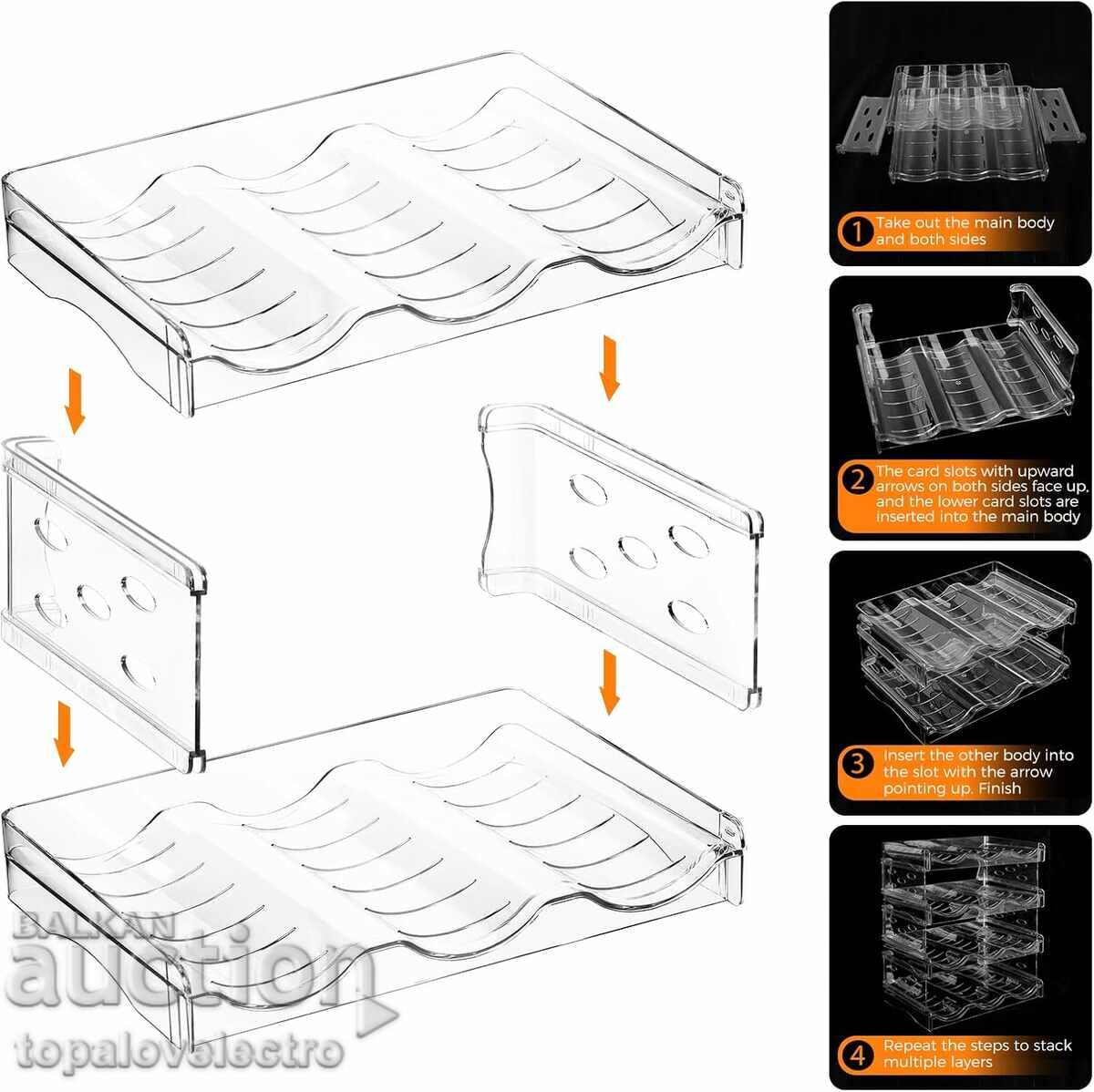 1 Take out the main body and both sides

2 The card slots with upward arrows on both sides face up, and the lower card slots are inserted into the main body

3 Insert the other body into the slot with the arrow pointing up. Finish

4 Repeat the steps to stack multiple layers

BALKAN auction

topalovelectro