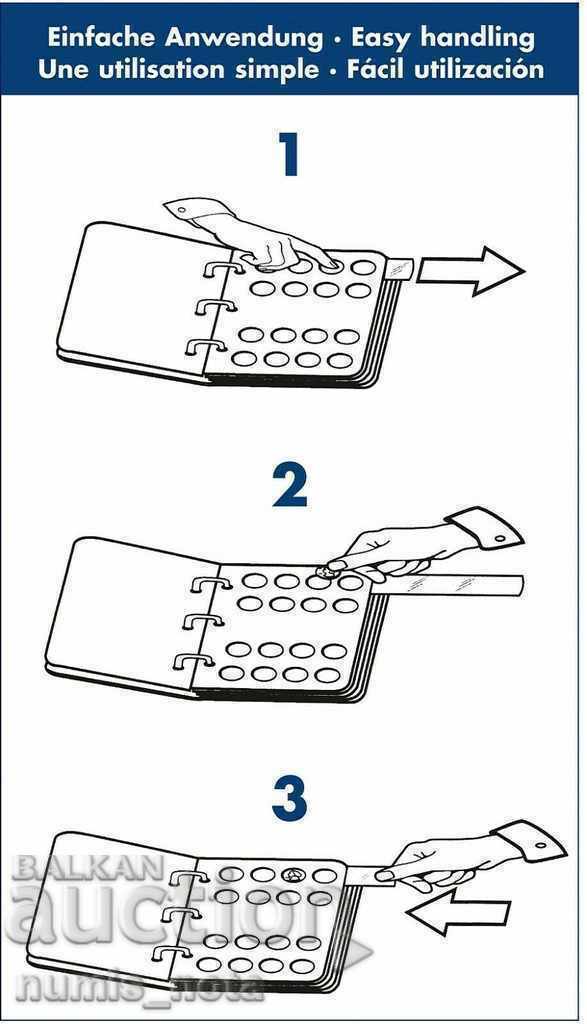 Einfache Anwendung · Easy handling
Une utilisation simple · Fácil utilización

1

2

3

BALKAN
auction
numis_nota